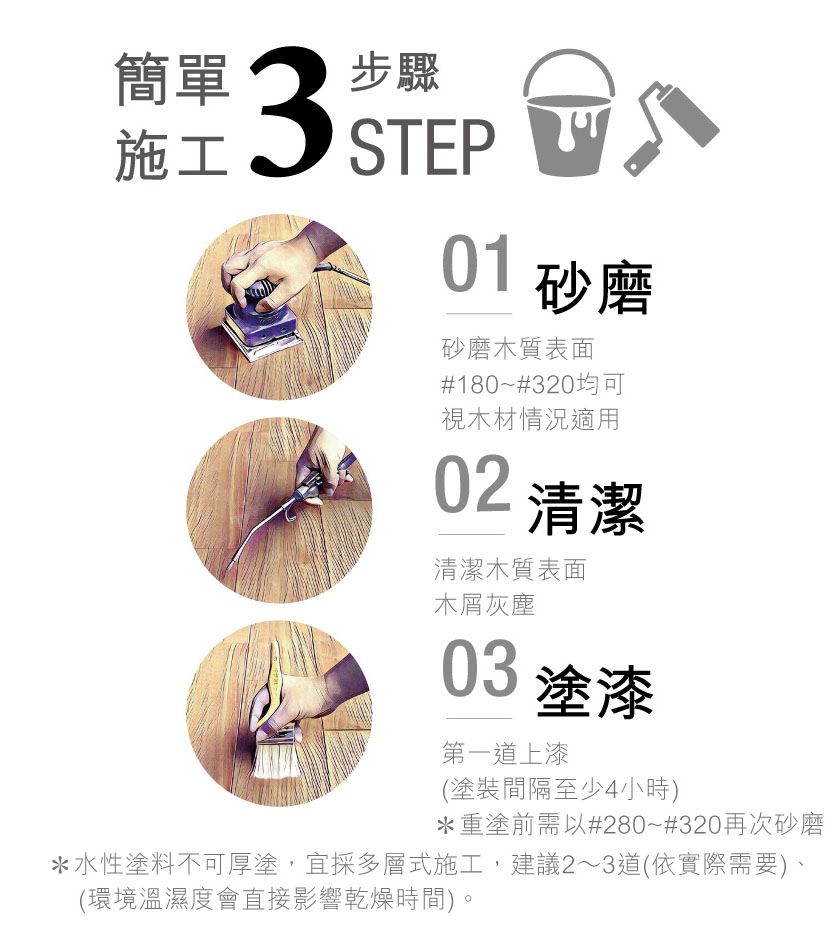 簡單施工 3 步驟 STEP

01 砂磨

砂磨木質表面
#180~#320均可
視木材情況適用

02 清潔

清潔木質表面
木屑灰塵

03 塗漆

第一道上漆
(塗裝間隔至少4小時)
＊重塗前需以#280~#320再次砂磨

＊水性塗料不可厚塗，宜採多層式施工，建議2～3道(依實際需要)、(環境溫濕度會直接影響乾燥時間)。