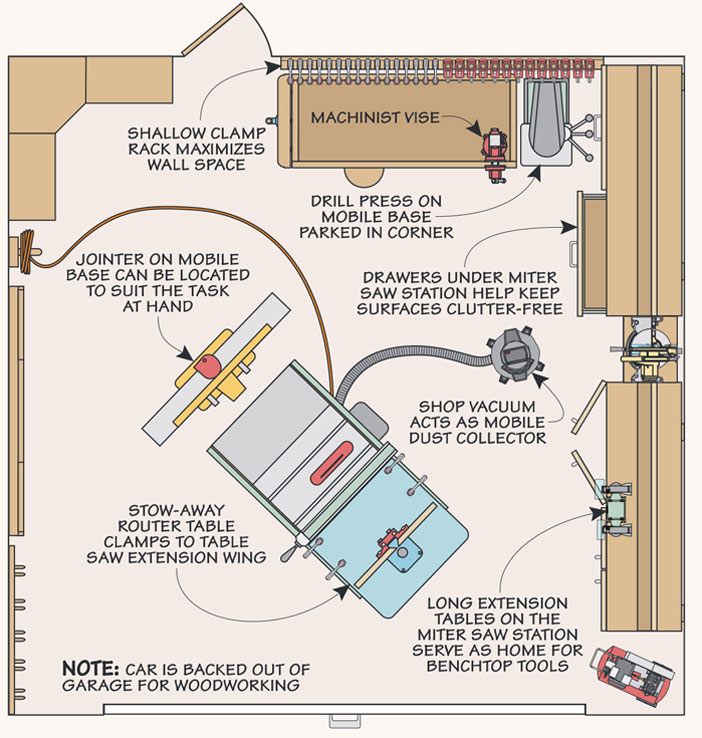 SHALLOW CLAMP RACK MAXIMIZES WALL SPACE

MACHINIST VISE

DRILL PRESS ON MOBILE BASE PARKED IN CORNER

JOINTER ON MOBILE BASE CAN BE LOCATED TO SUIT THE TASK AT HAND

DRAWERS UNDER MITER SAW STATION HELP KEEP SURFACES CLUTTER-FREE

SHOP VACUUM ACTS AS MOBILE DUST COLLECTOR

STOW-AWAY ROUTER TABLE CLAMPS TO TABLE SAW EXTENSION WING

LONG EXTENSION TABLES ON THE MITER SAW STATION SERVE AS HOME FOR BENCHTOP TOOLS

NOTE: CAR IS BACKED OUT OF GARAGE FOR WOODWORKING