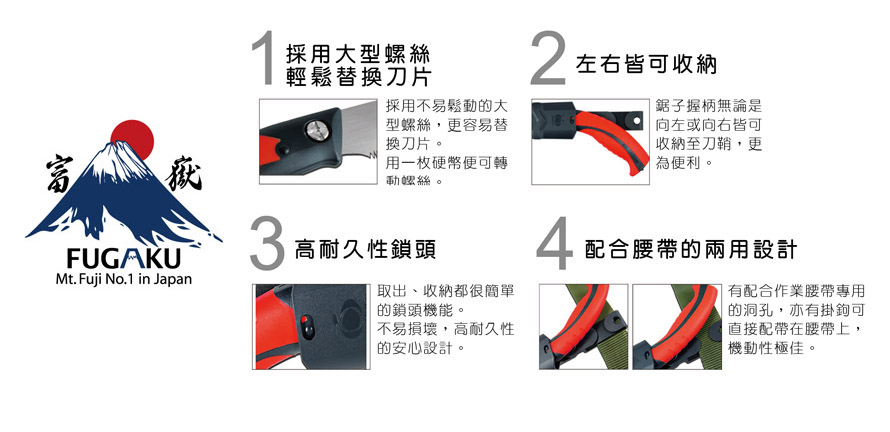 富 嶽

FUGAKU
Mt. Fuji No.1 in Japan

1 採用大型螺絲
輕鬆替換刀片

採用不易鬆動的大型螺絲，更容易替換刀片。
用一枚硬幣便可轉動螺絲。

2 左右皆可收納

鋸子握柄無論是向左或向右皆可收納至刀鞘，更為便利。

3 高耐久性鎖頭

取出、收納都很簡單的鎖頭機能。
不易損壞，高耐久性的安心設計。

4 配合腰帶的兩用設計

有配合作業腰帶專用的洞孔，亦有掛鉤可直接配帶在腰帶上，機動性極佳。