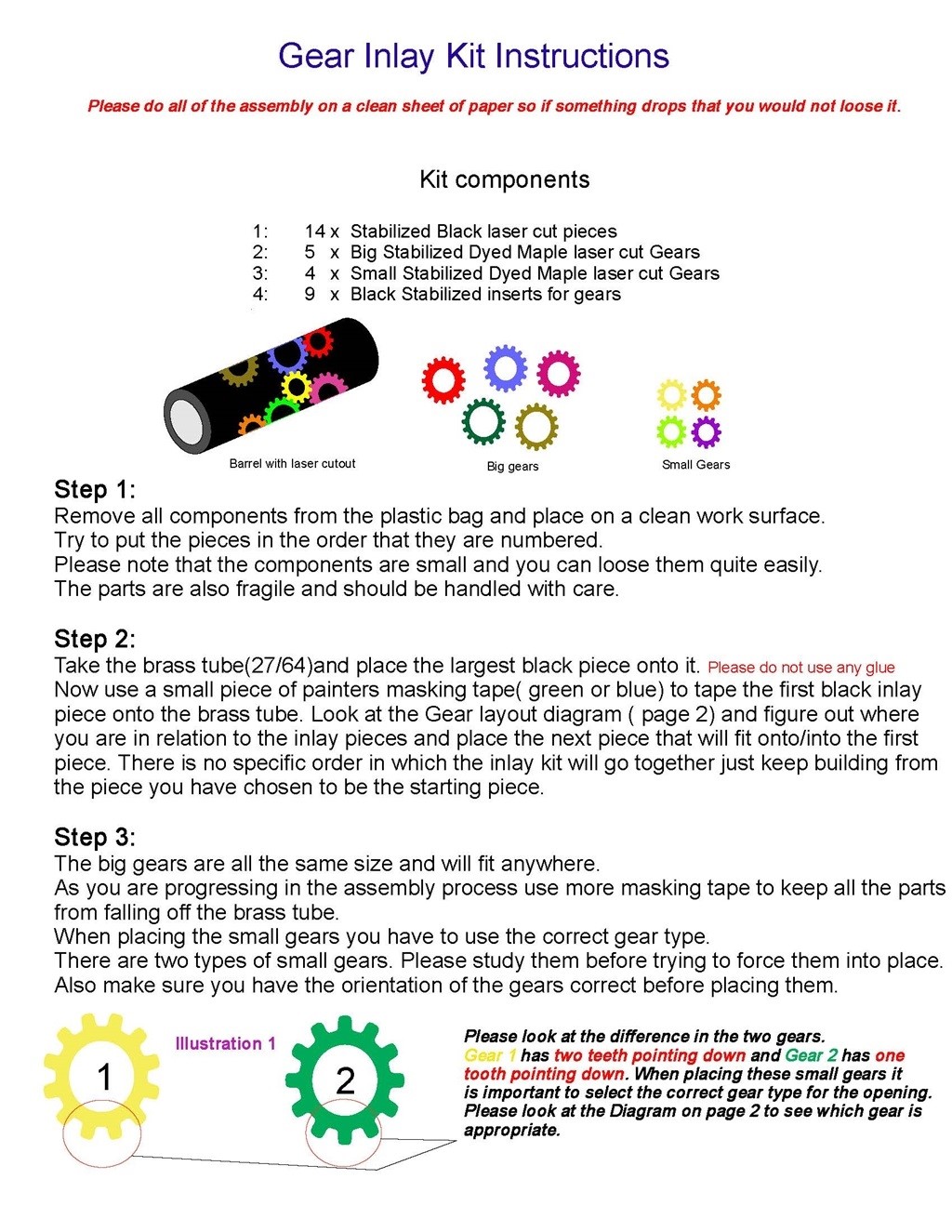 Gear Inlay Kit Instructions

Please do all of the assembly on a clean sheet of paper so if something drops that you would not loose it.

Kit components

1: 14 x Stabilized Black laser cut pieces
2: 5 x Big Stabilized Dyed Maple laser cut Gears
3: 4 x Small Stabilized Dyed Maple laser cut Gears
4: 9 x Black Stabilized inserts for gears

Barrel with laser cutout

Big gears

Small Gears

Step 1:
Remove all components from the plastic bag and place on a clean work surface.
Try to put the pieces in the order that they are numbered.
Please note that the components are small and you can loose them quite easily.
The parts are also fragile and should be handled with care.

Step 2:
Take the brass tube(27/64)and place the largest black piece onto it. Please do not use any glue
Now use a small piece of painters masking tape( green or blue) to tape the first black inlay piece onto the brass tube. Look at the Gear layout diagram ( page 2) and figure out where you are in relation to the inlay pieces and place the next piece that will fit onto/into the first piece. There is no specific order in which the inlay kit will go together just keep building from the piece you have chosen to be the starting piece.

Step 3:
The big gears are all the same size and will fit anywhere.
As you are progressing in the assembly process use more masking tape to keep all the parts from falling off the brass tube.
When placing the small gears you have to use the correct gear type.
There are two types of small gears. Please study them before trying to force them into place.
Also make sure you have the orientation of the gears correct before placing them.

1

Illustration 1

2

Please look at the difference in the two gears.
Gear 1 has two teeth pointing down and Gear 2 has one tooth pointing down. When placing these small gears it is important to select the correct gear type for the opening.
Please look at the Diagram on page 2 to see which gear is appropriate.